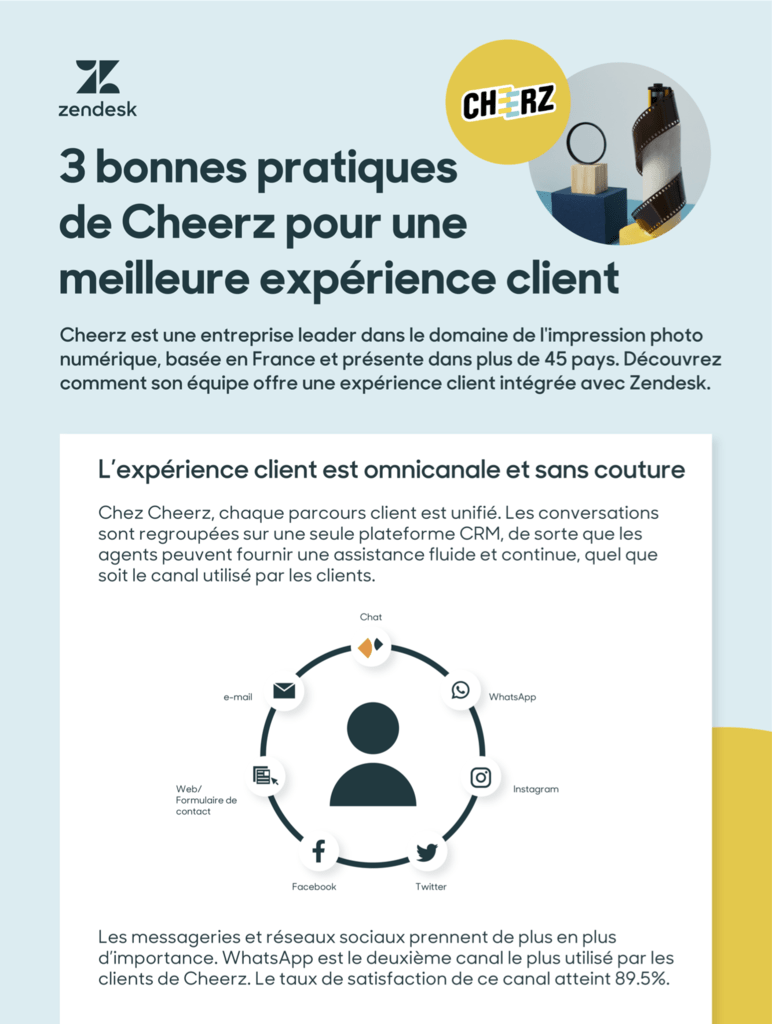 zendesk

CHEERZ

3 bonnes pratiques de Cheerz pour une meilleure expérience client

Cheerz est une entreprise leader dans le domaine de l'impression photo numérique, basée en France et présente dans plus de 45 pays. Découvrez comment son équipe offre une expérience client intégrée avec Zendesk.

L'expérience client est omnicanale et sans couture

Chez Cheerz, chaque parcours client est unifié. Les conversations sont regroupées sur une seule plateforme CRM, de sorte que les agents peuvent fournir une assistance fluide et continue, quel que soit le canal utilisé par les clients.

Chat

WhatsApp

Instagram

Twitter

Facebook

Web/ Formulaire de contact

e-mail

Les messageries et réseaux sociaux prennent de plus en plus d'importance. WhatsApp est le deuxième canal le plus utilisé par les clients de Cheerz. Le taux de satisfaction de ce canal atteint 89.5%.